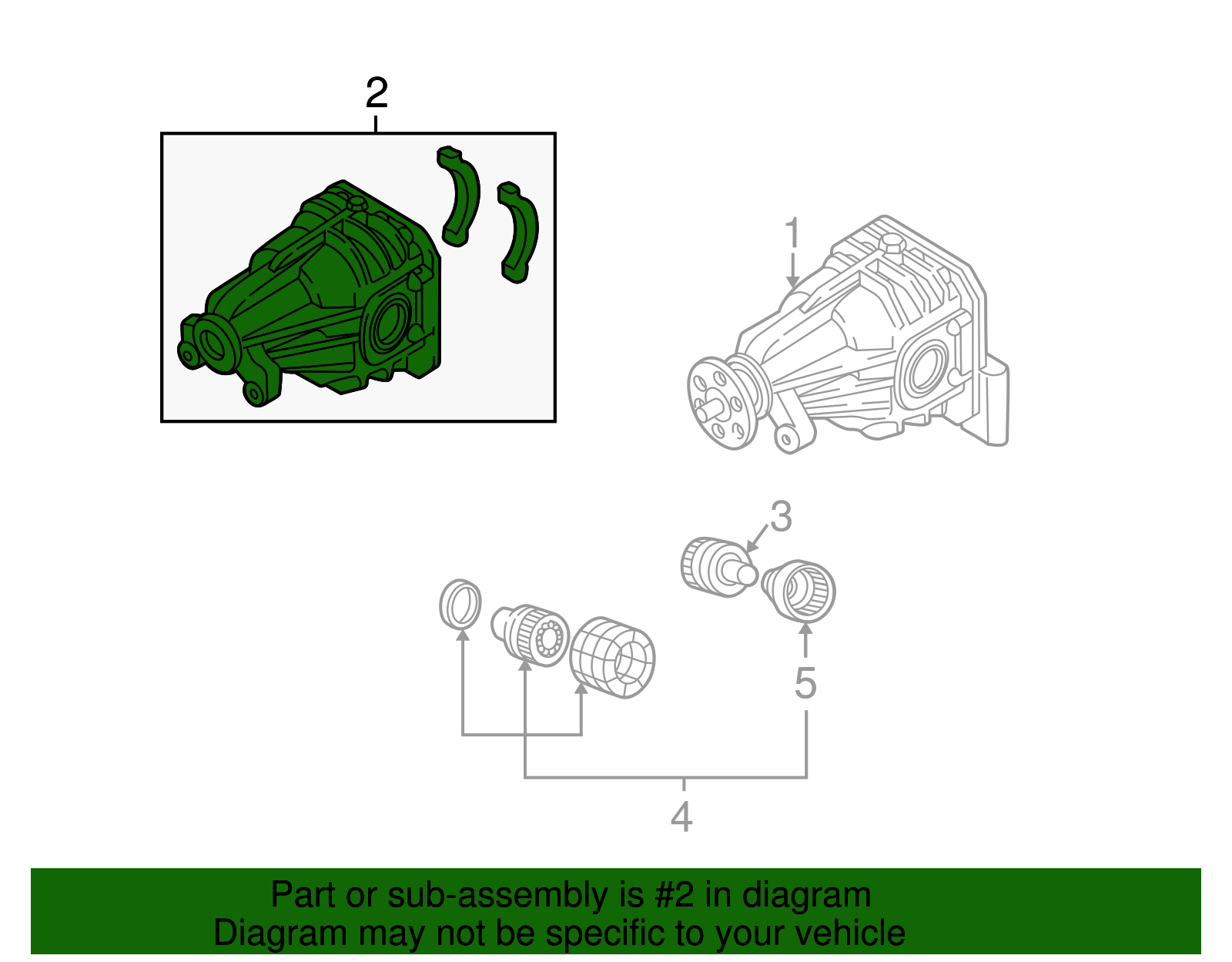 2

1

3

5

4

Part or sub-assembly is #2 in diagram
Diagram may not be specific to your vehicle