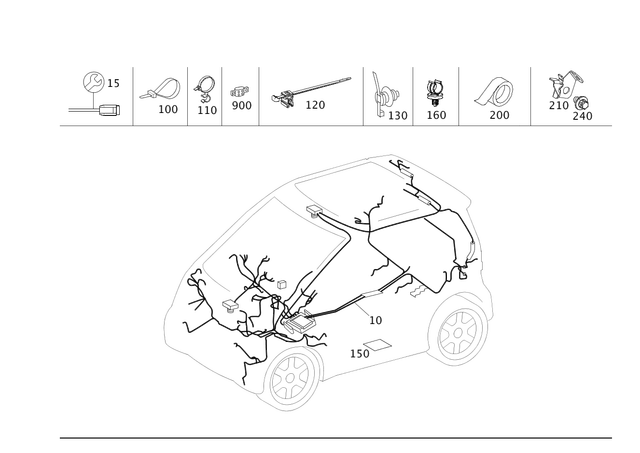 15
100
110
900
120
130
160
200
210
240
10
150