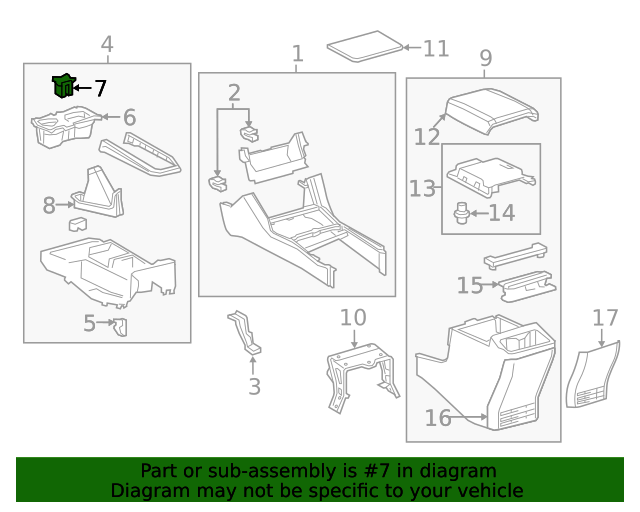 4
7
6
8
5
1
2
3
11
9
12
13
14
15
10
16
17

Part or sub-assembly is #7 in diagram
Diagram may not be specific to your vehicle