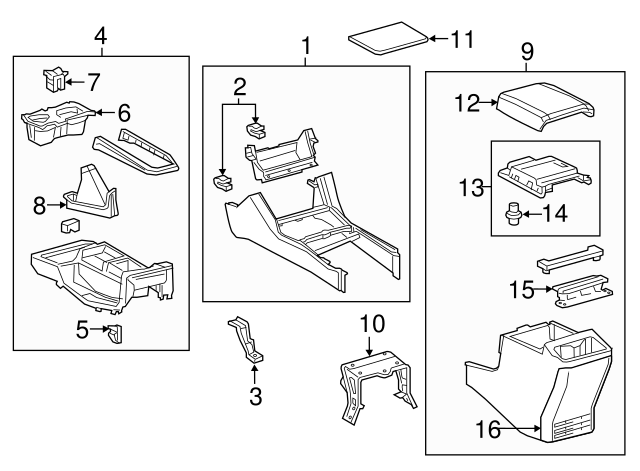 4
7
6
8
5
1
2
3
11
10
9
12
13
14
15
16