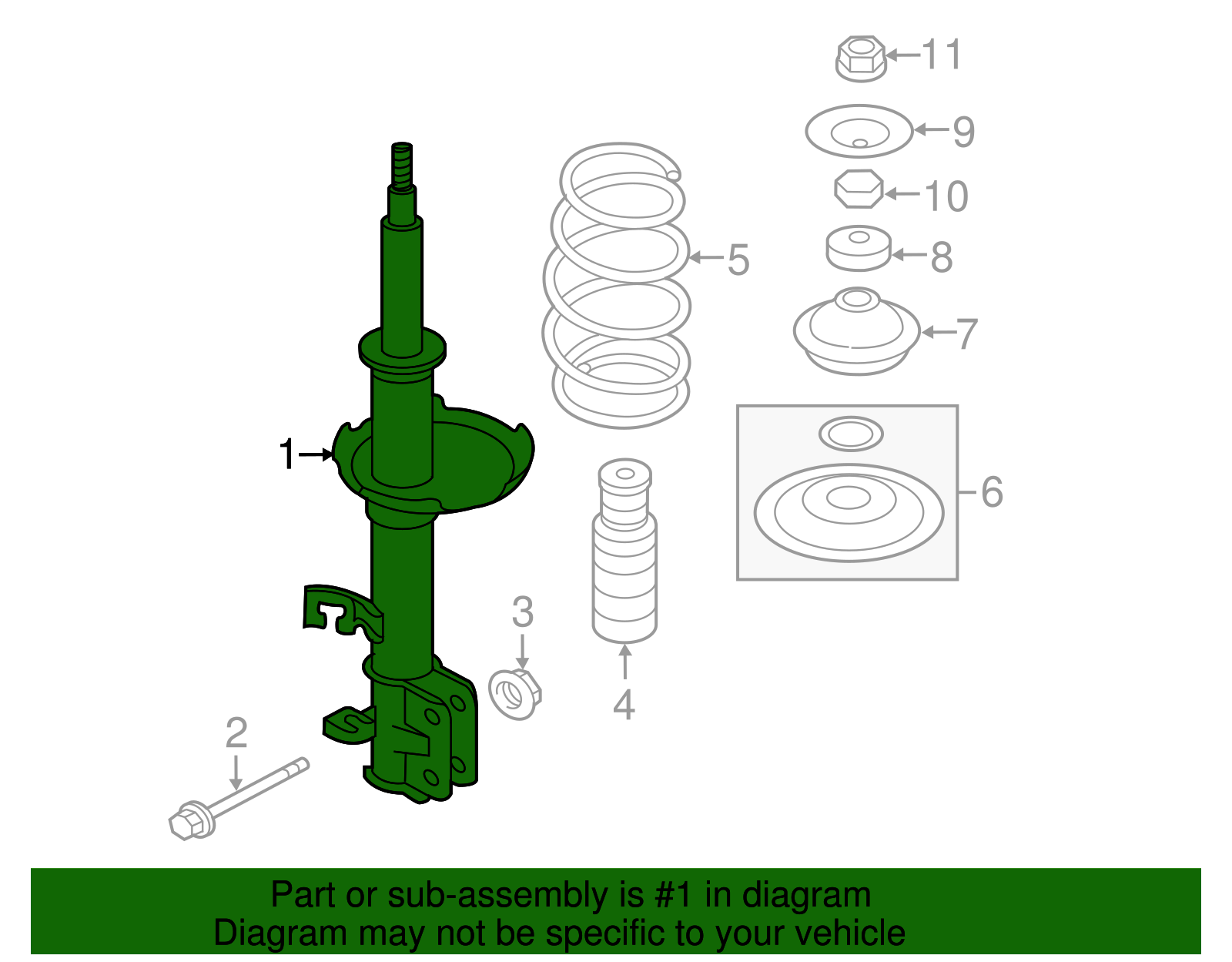 11
9
10
5
8
7
1
6
3
4
2

Part or sub-assembly is #1 in diagram
Diagram may not be specific to your vehicle