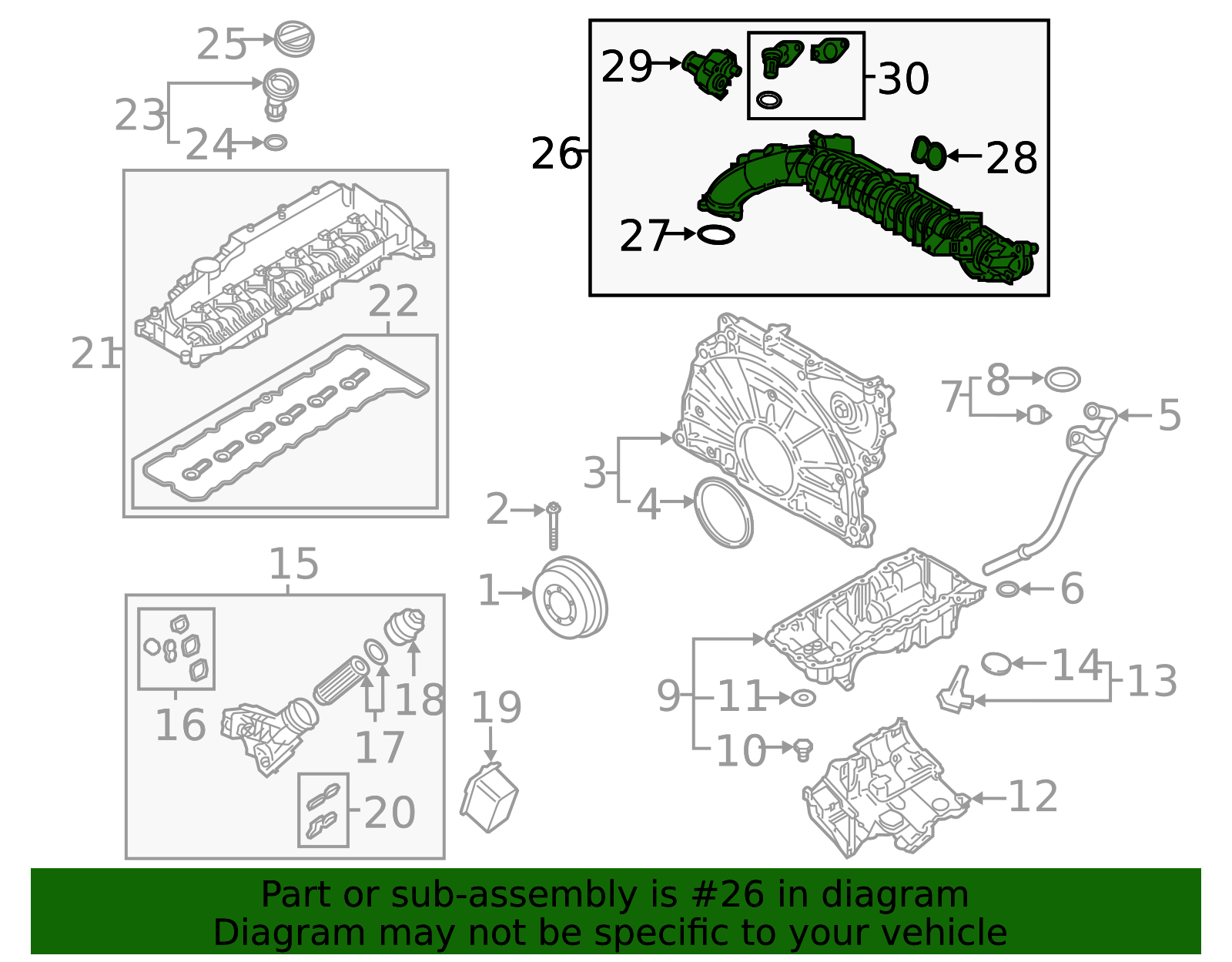 25
23
24
21
22
29
30
26
28
27
8
7
5
3
4
2
1
6
15
16
17
18
19
20
9
11
10
14
13
12

Part or sub-assembly is #26 in diagram
Diagram may not be specific to your vehicle