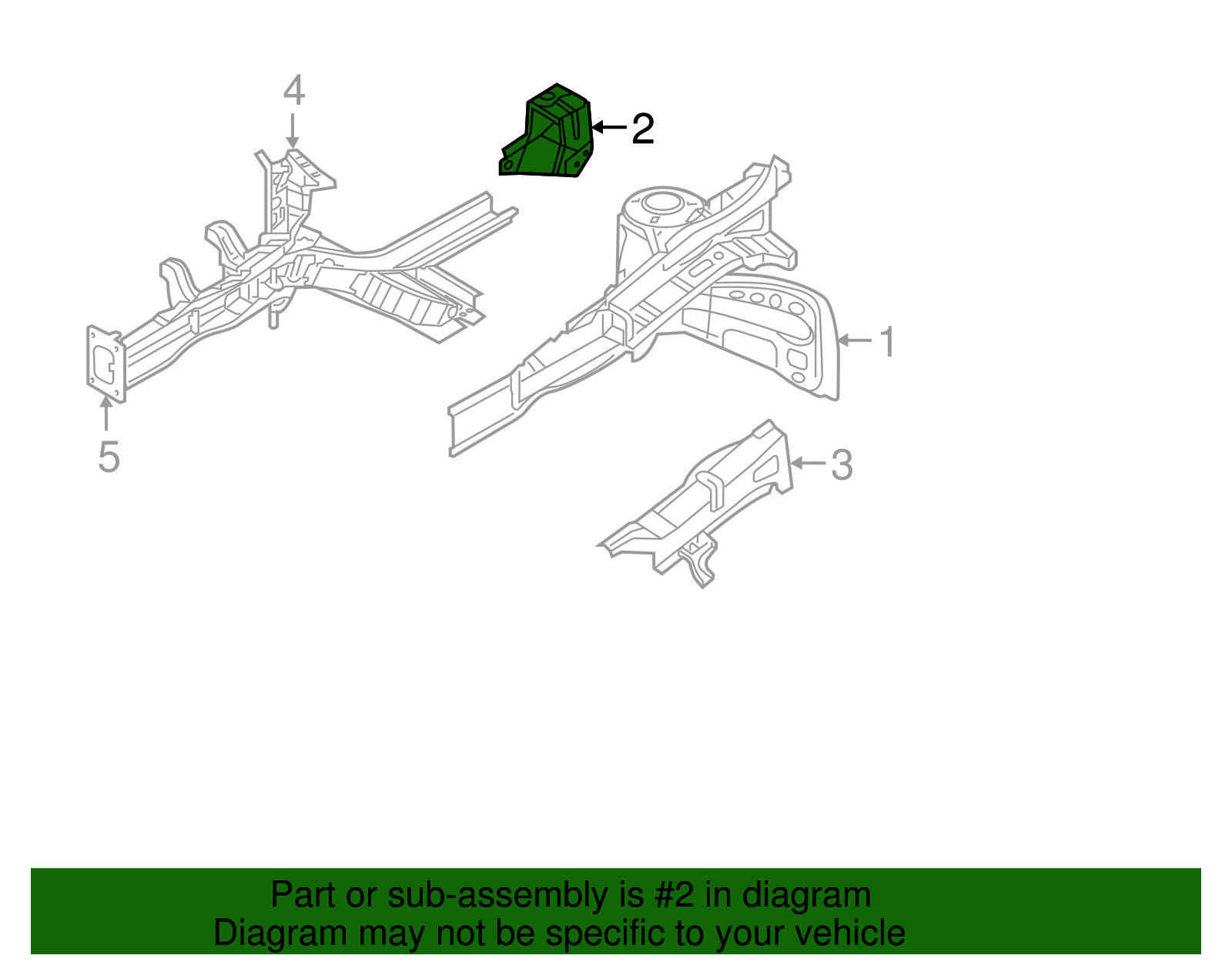 4
2
1
5
3

Part or sub-assembly is #2 in diagram
Diagram may not be specific to your vehicle