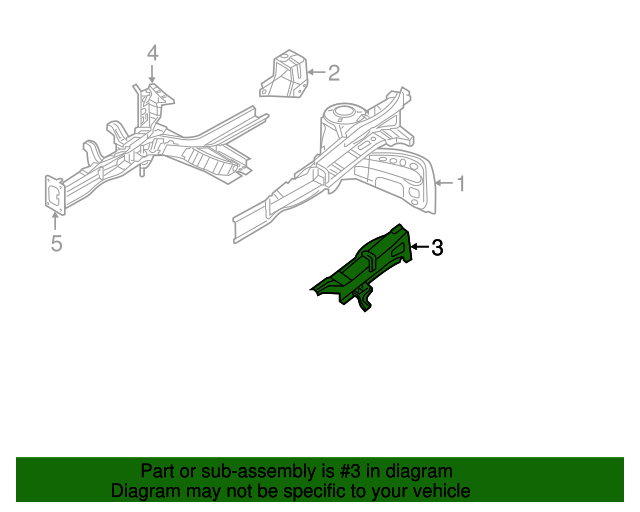 4
2
1
5
3

Part or sub-assembly is #3 in diagram
Diagram may not be specific to your vehicle