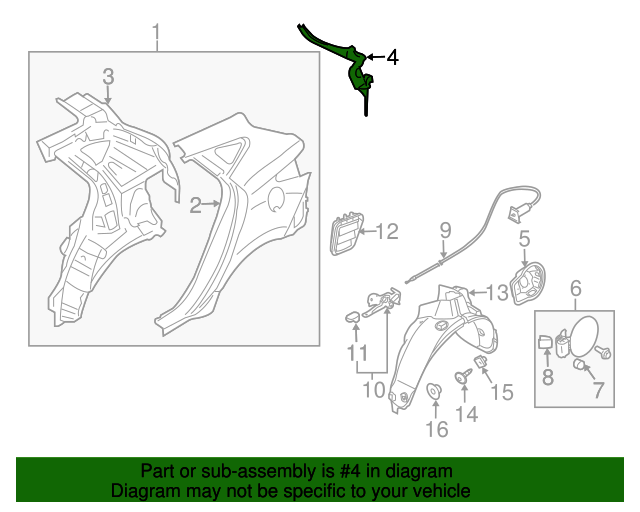 1
3
4
2
12
9
5
13
6
11
10
8
7
15
14
16

Part or sub-assembly is #4 in diagram
Diagram may not be specific to your vehicle