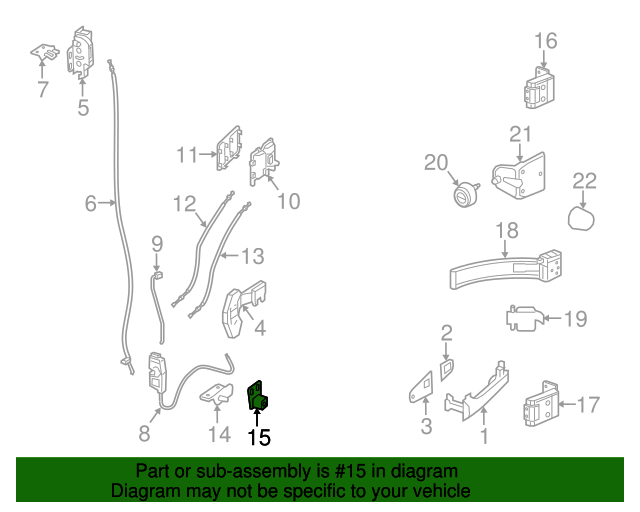 7
5
6
11
10
12
13
9
4
8
14
15
16
21
20
22
18
19
2
3
1
17

Part or sub-assembly is #15 in diagram
Diagram may not be specific to your vehicle