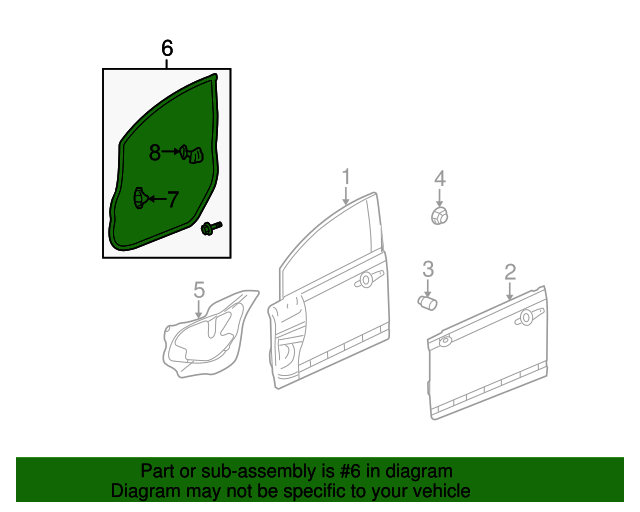 6
8
7
1
4
3
2
5

Part or sub-assembly is #6 in diagram
Diagram may not be specific to your vehicle