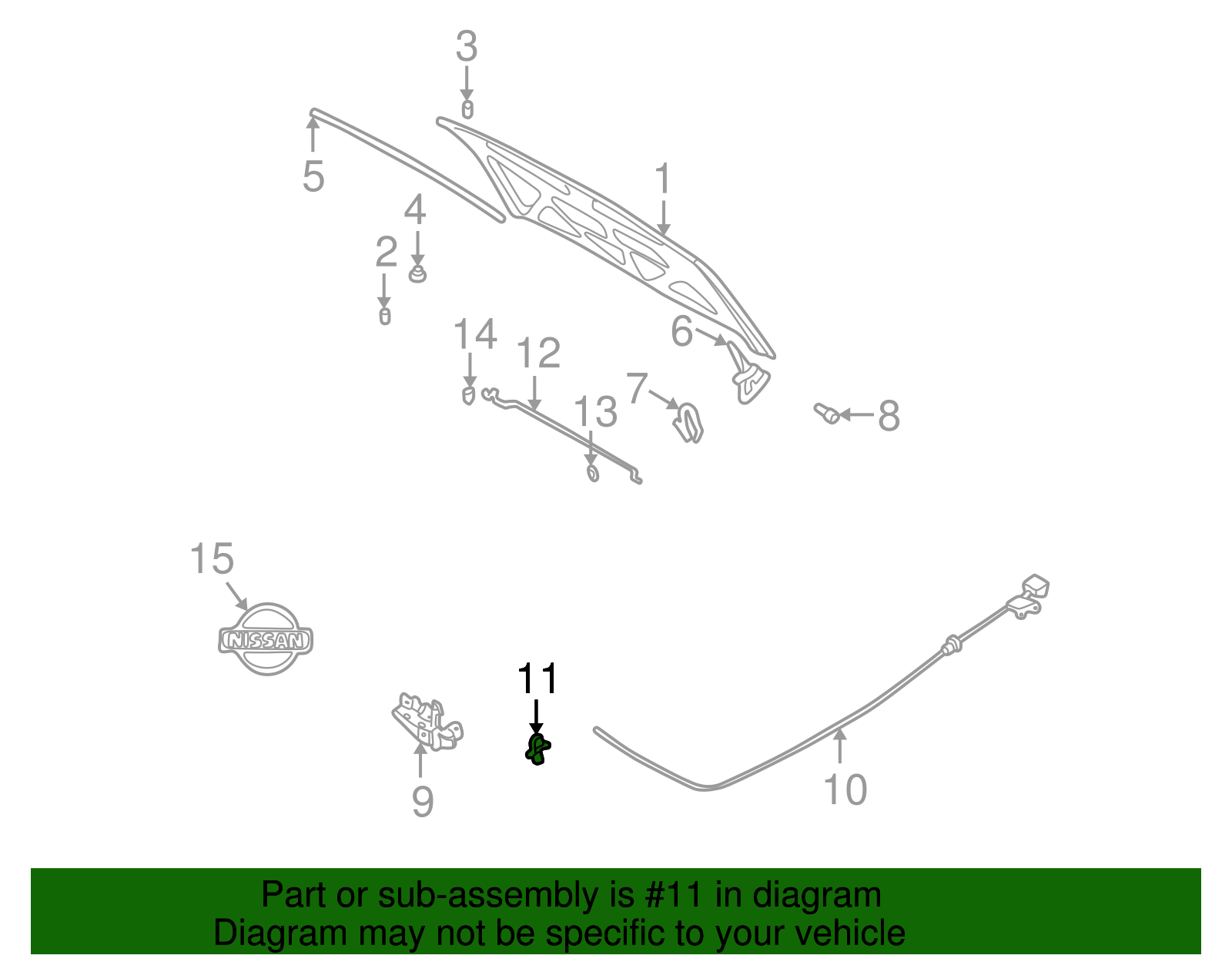 3
5
1
4
2
14
12
6
7
13
8
15
NISSAN
11
9
10

Part or sub-assembly is #11 in diagram
Diagram may not be specific to your vehicle