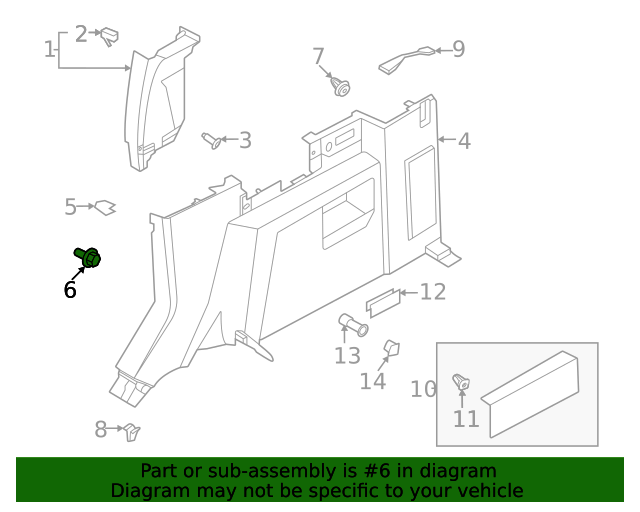 1
2
7
9
3
4
5
6
12
13
14
10
11
8

Part or sub-assembly is #6 in diagram
Diagram may not be specific to your vehicle