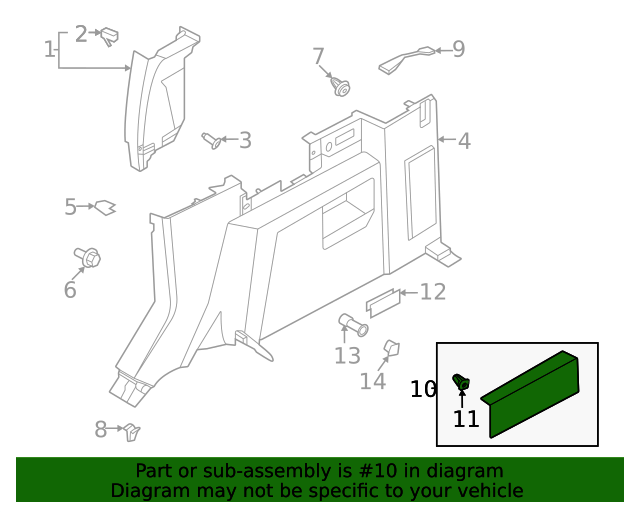 1
2
7
9
3
4
5
6
12
13
14
10
11
8

Part or sub-assembly is #10 in diagram
Diagram may not be specific to your vehicle