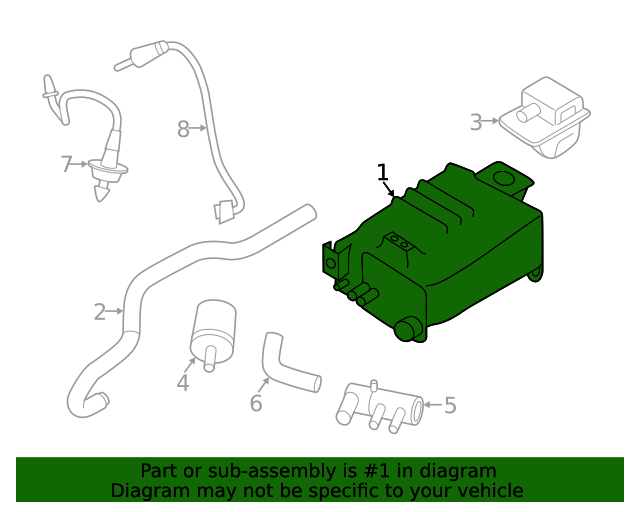 8
7
3
1
2
4
6
5

Part or sub-assembly is #1 in diagram
Diagram may not be specific to your vehicle