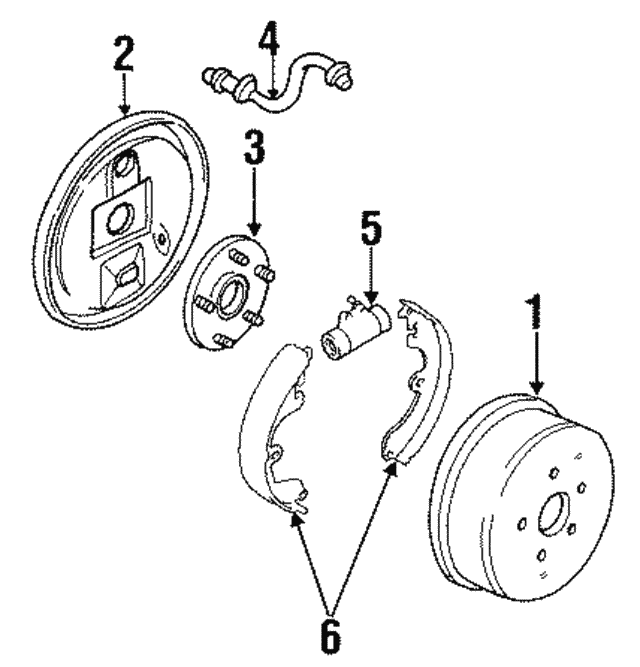 2
4
3
5
1
6