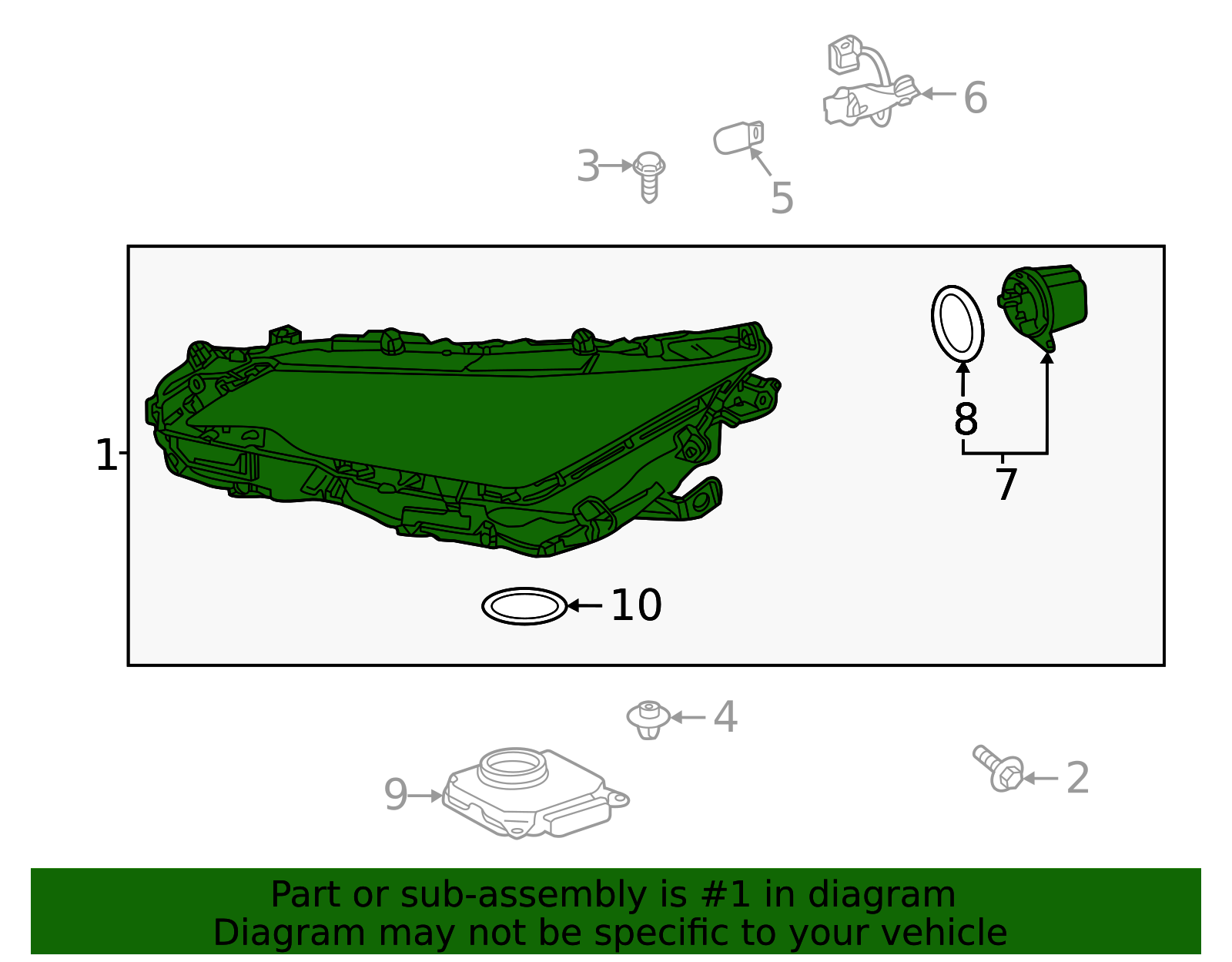 6

3

5

1

8

7

10

4

9

2

Part or sub-assembly is #1 in diagram
Diagram may not be specific to your vehicle