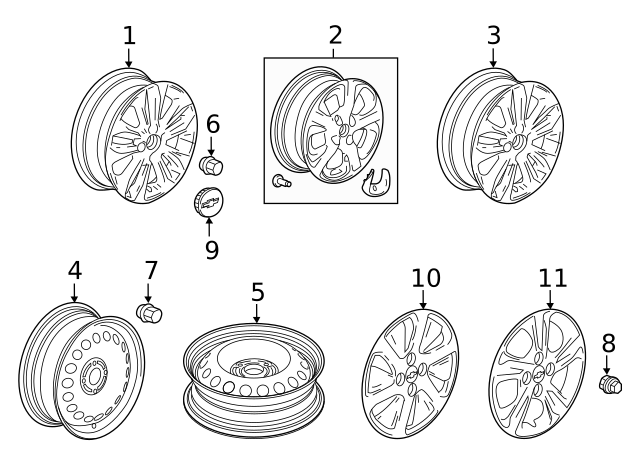 1
2
3
6
9
4
7
5
10
11
8