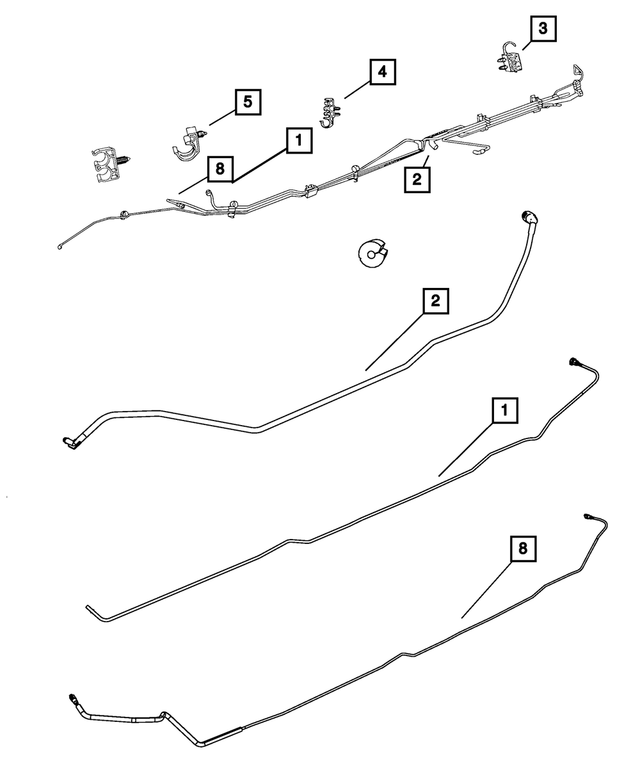 3
4
5
1
8
2
2
1
8