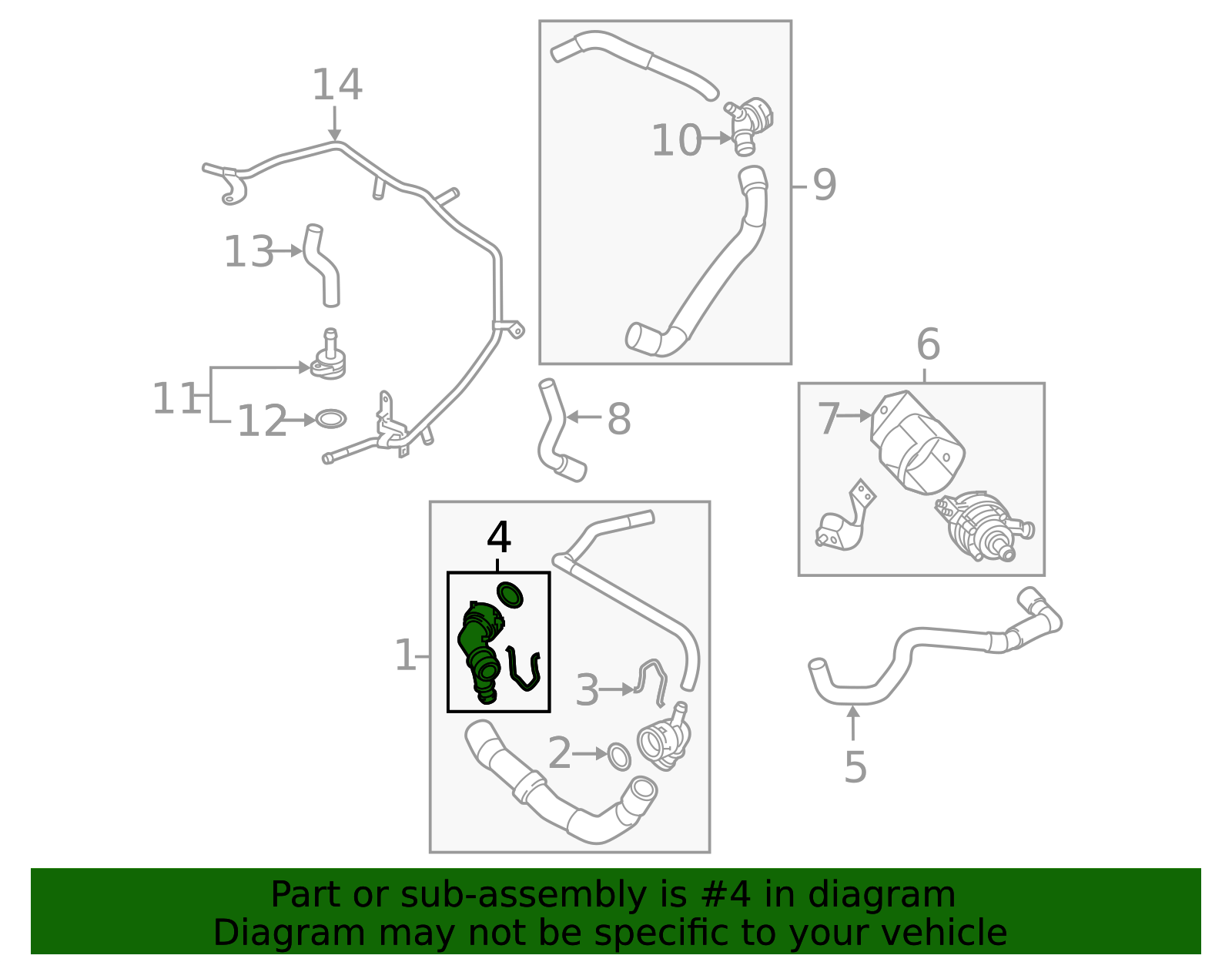 14

10

9

13

11

12

8

6

7

4

1

3

2

5

Part or sub-assembly is #4 in diagram
Diagram may not be specific to your vehicle