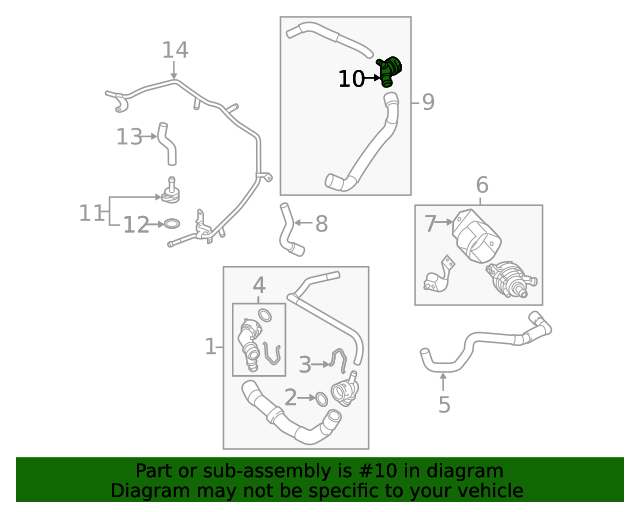 14
10
9
13
11
12
8
6
7
4
1
3
2
5

Part or sub-assembly is #10 in diagram
Diagram may not be specific to your vehicle