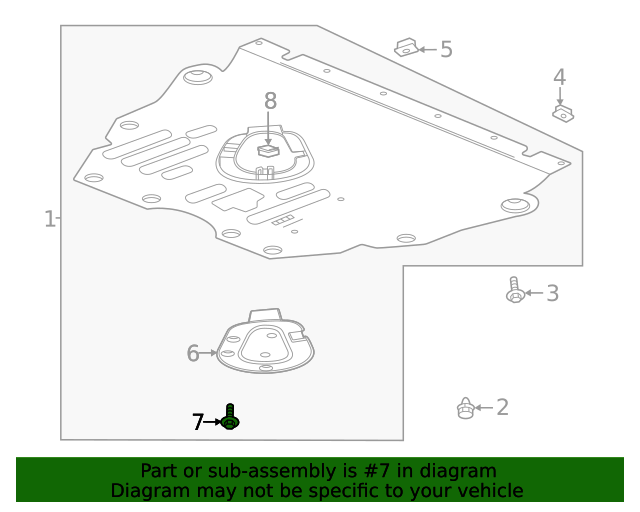 5
4
8
1
3
6
2
7

Part or sub-assembly is #7 in diagram
Diagram may not be specific to your vehicle