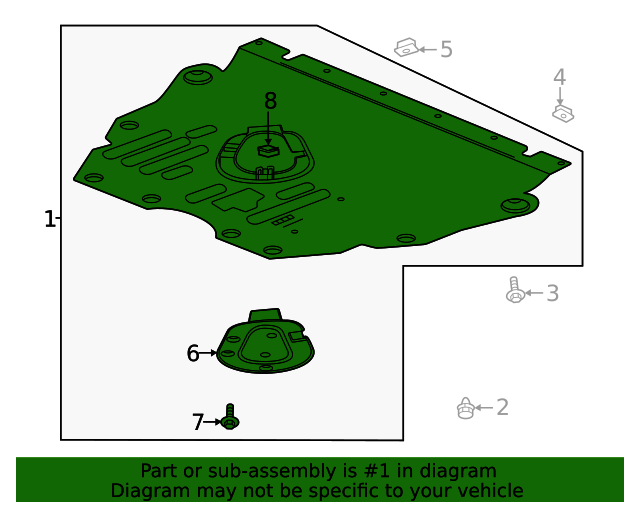 5
4
8
1
3
6
2
7

Part or sub-assembly is #1 in diagram
Diagram may not be specific to your vehicle