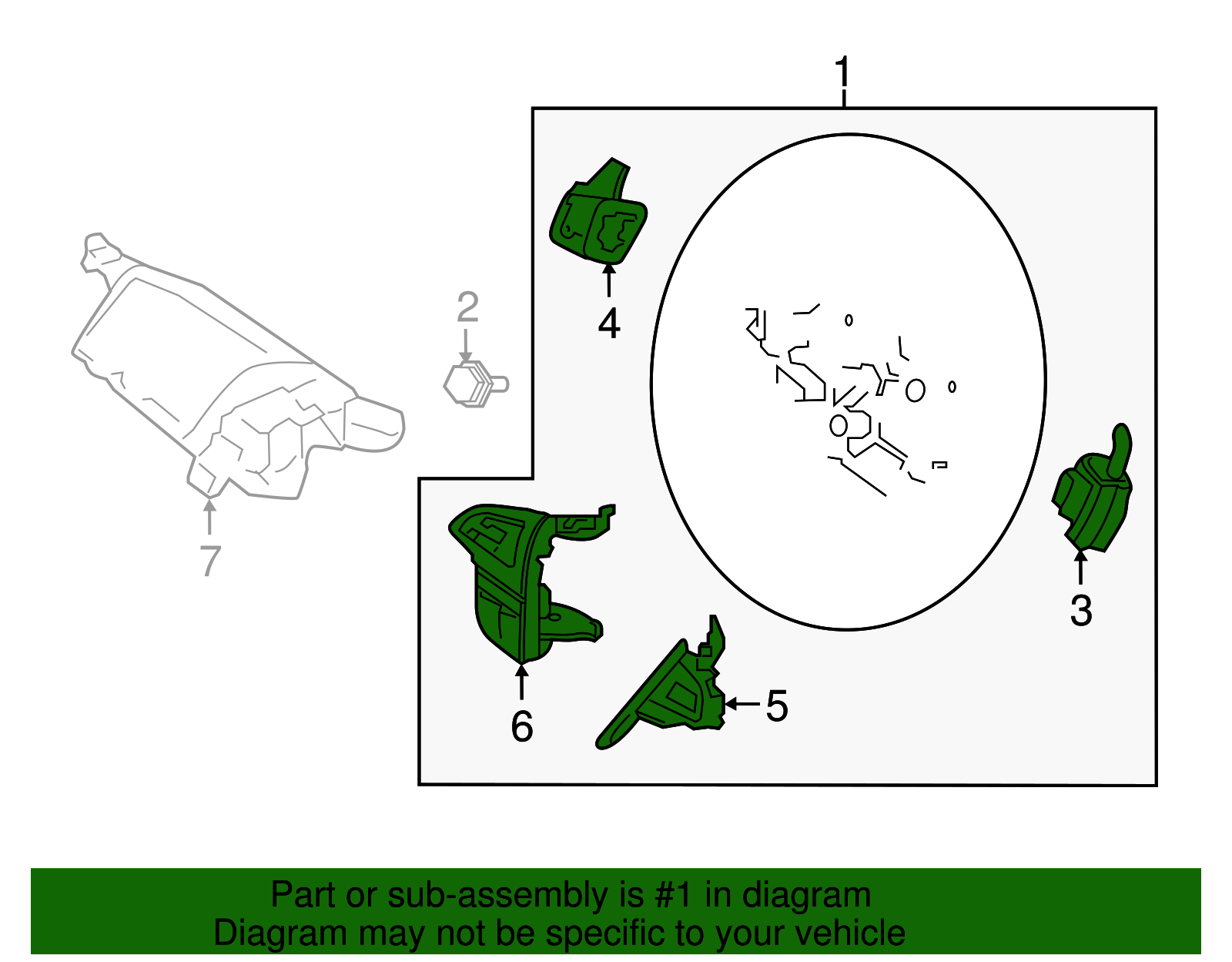 1
2
4
7
3
6
5

Part or sub-assembly is #1 in diagram
Diagram may not be specific to your vehicle