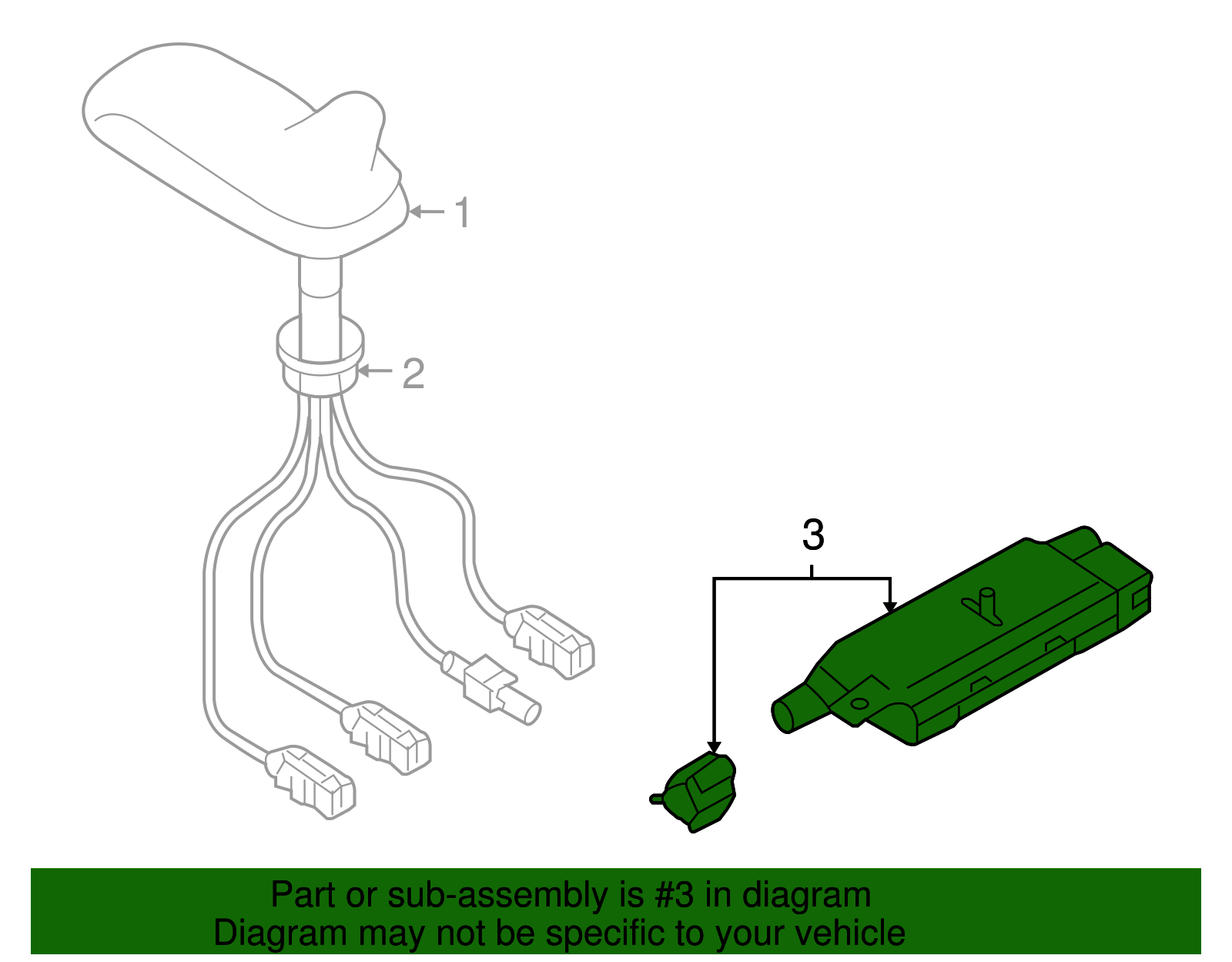 1
2
3
Part or sub-assembly is #3 in diagram
Diagram may not be specific to your vehicle