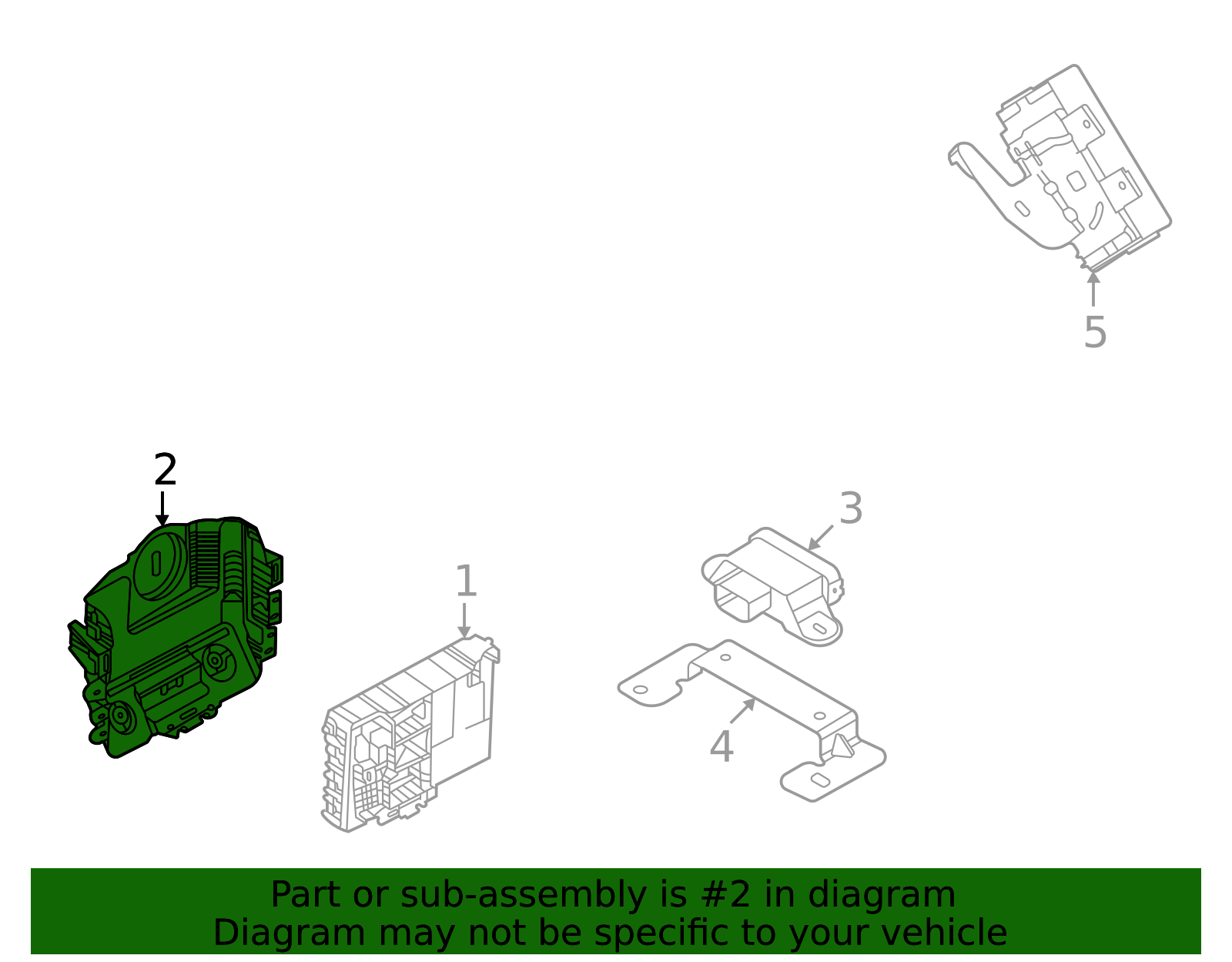 5

2

3

1

4

Part or sub-assembly is #2 in diagram
Diagram may not be specific to your vehicle