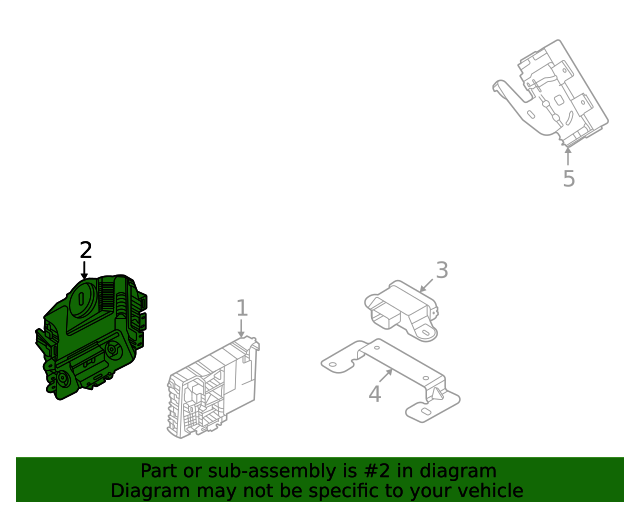 5

2

3

1

4

Part or sub-assembly is #2 in diagram
Diagram may not be specific to your vehicle