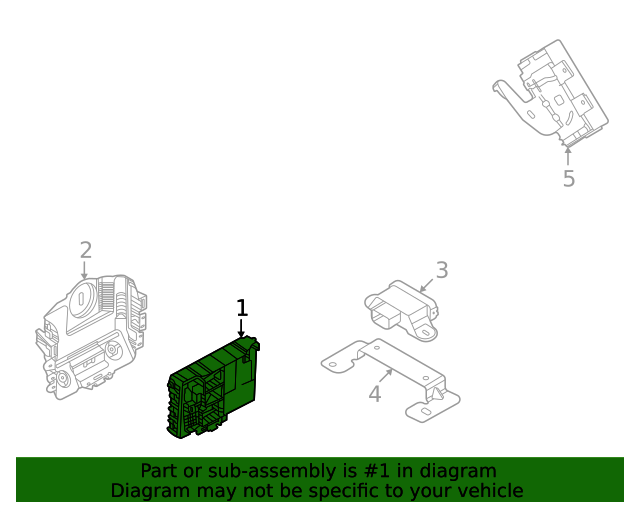 5

2

3

1

4

Part or sub-assembly is #1 in diagram
Diagram may not be specific to your vehicle