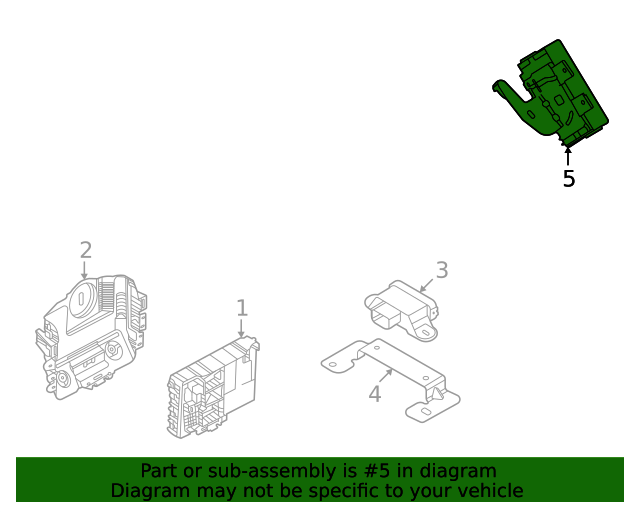 5

2

3

1

4

Part or sub-assembly is #5 in diagram
Diagram may not be specific to your vehicle