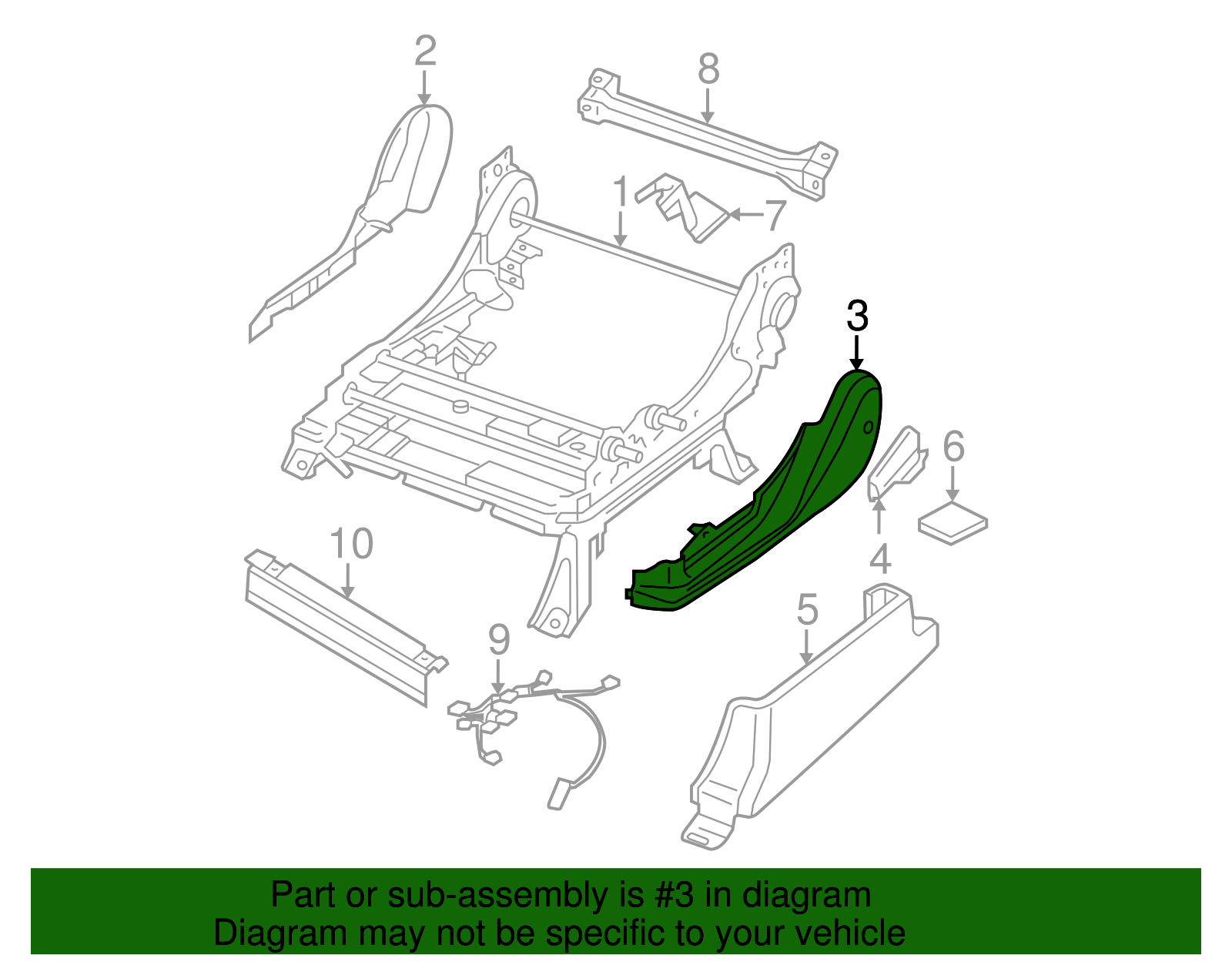 2
8
1
7
3
6
4
10
5
9

Part or sub-assembly is #3 in diagram
Diagram may not be specific to your vehicle