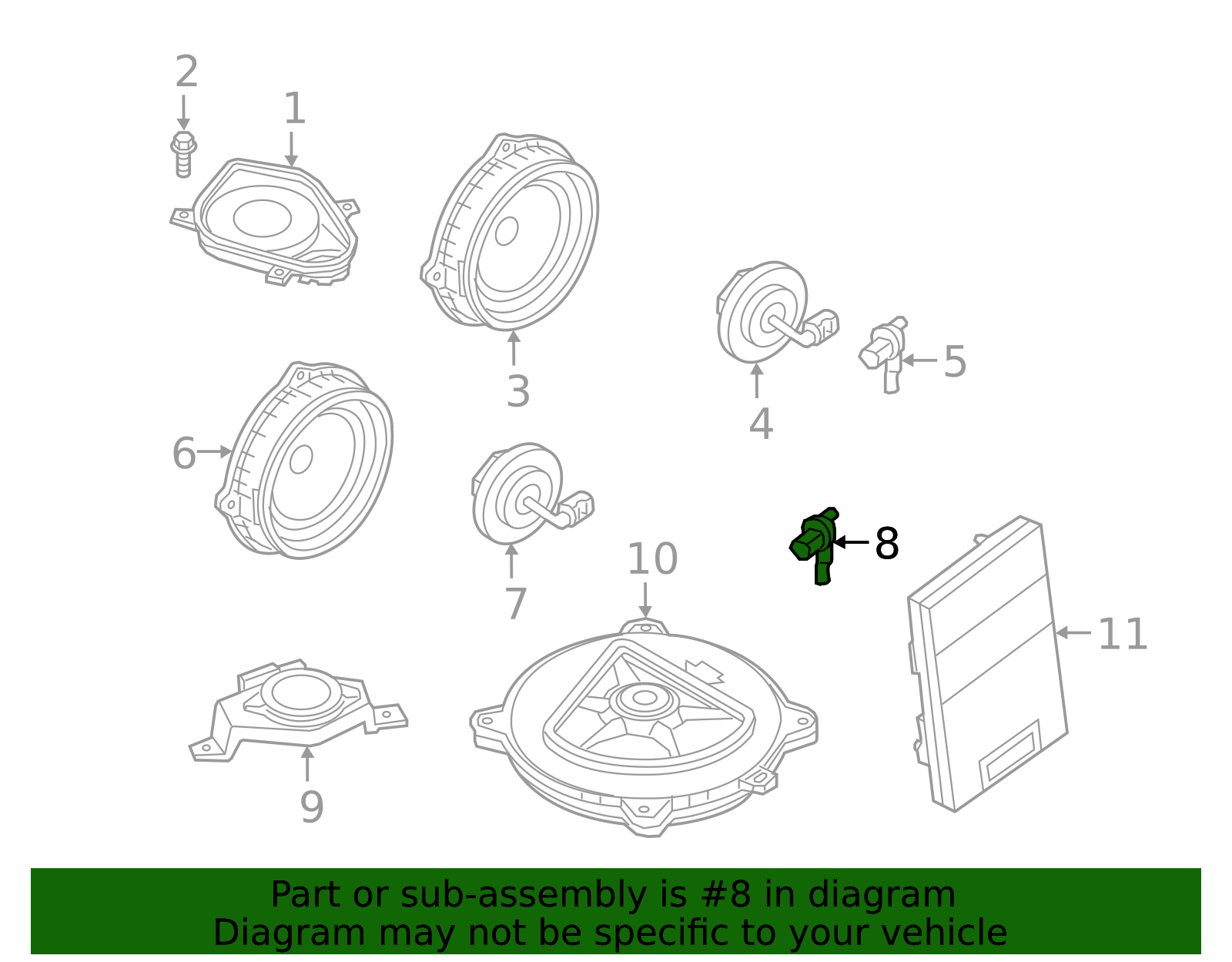 2
1
3
4
5
6
7
8
10
11
9

Part or sub-assembly is #8 in diagram
Diagram may not be specific to your vehicle