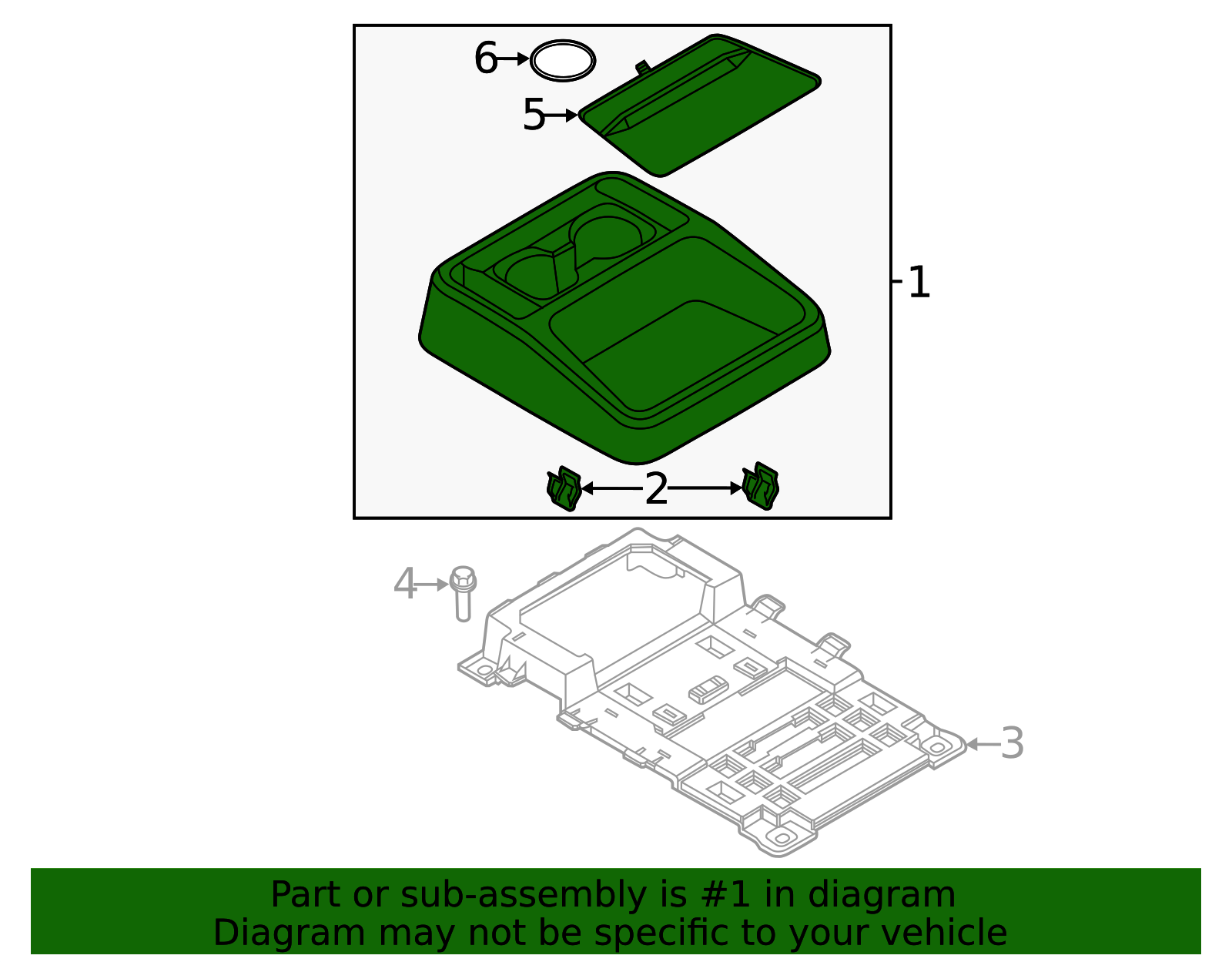 6
5
1
2
4
3

Part or sub-assembly is #1 in diagram
Diagram may not be specific to your vehicle