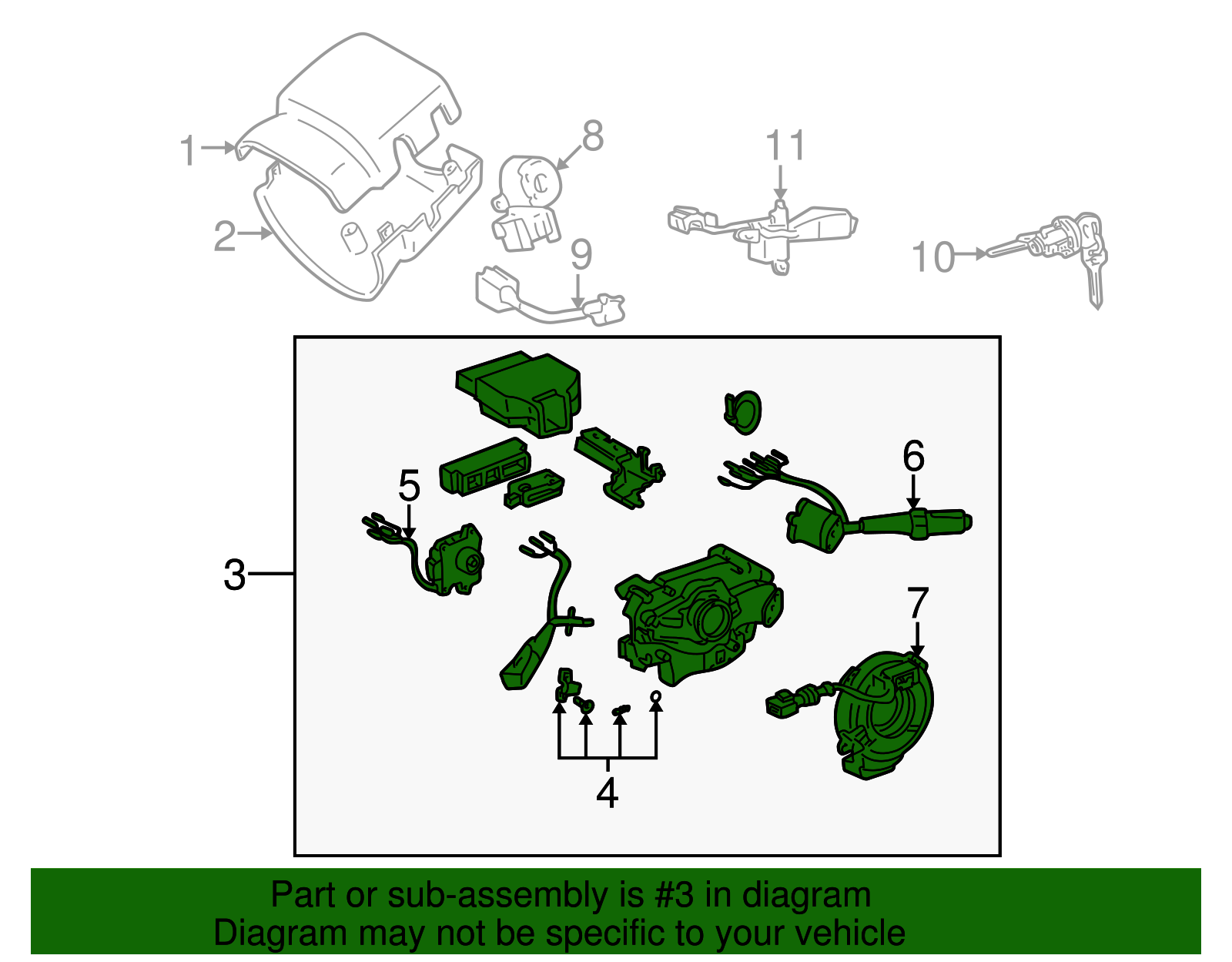 1
2
8
9
11
10
3
5
6
7
4

Part or sub-assembly is #3 in diagram
Diagram may not be specific to your vehicle