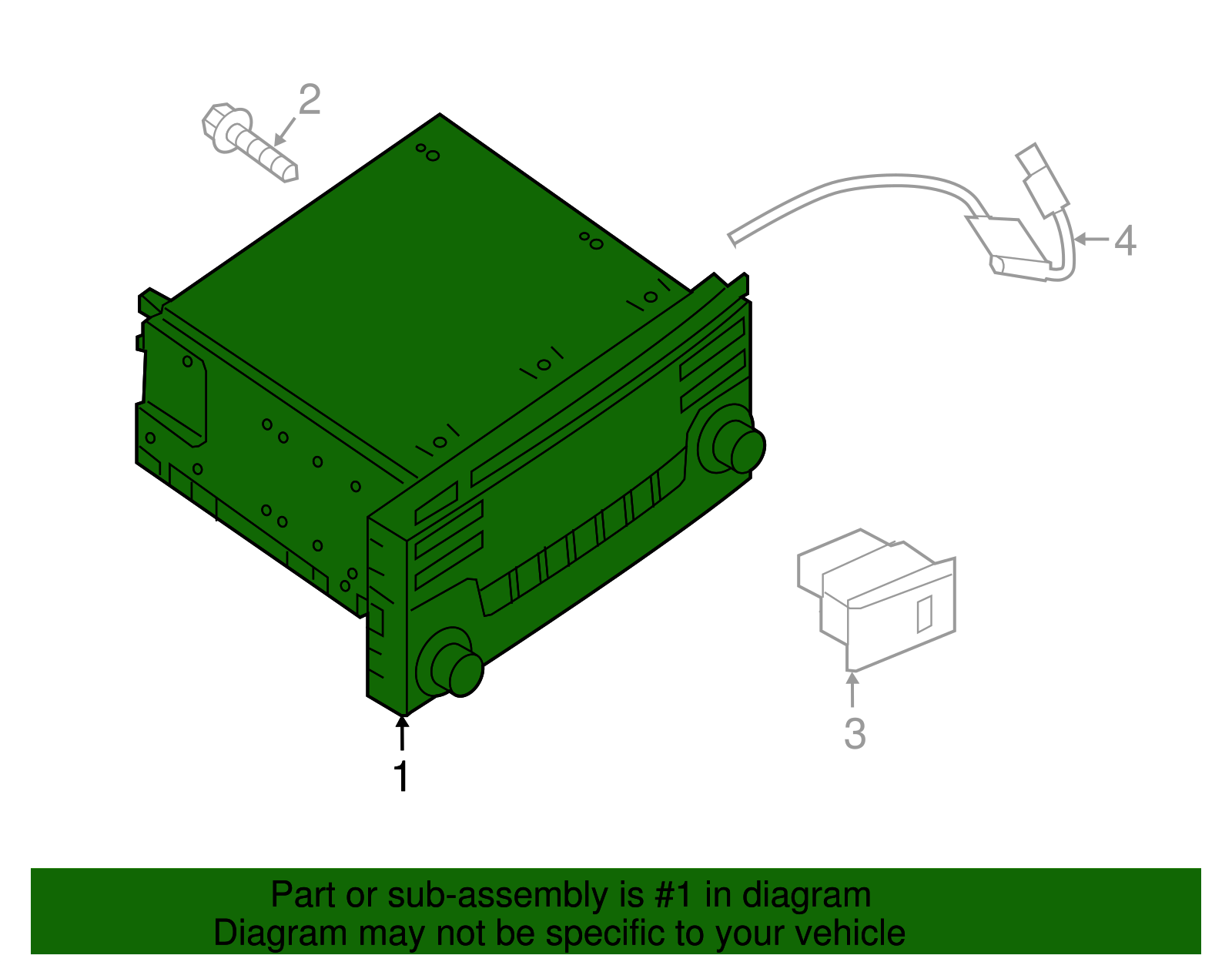 2

4

3

1

Part or sub-assembly is #1 in diagram
Diagram may not be specific to your vehicle