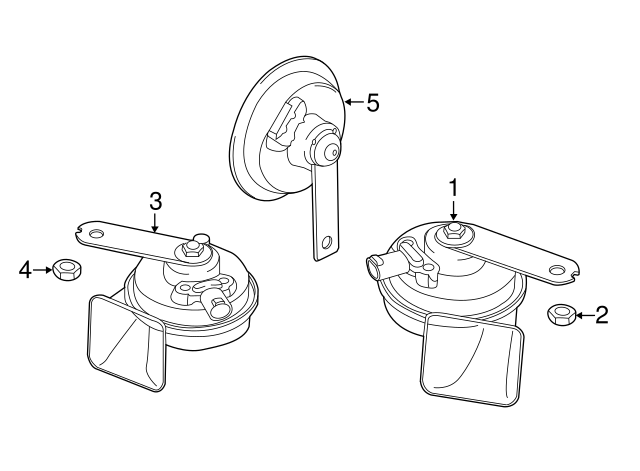 5
3
1
4
2