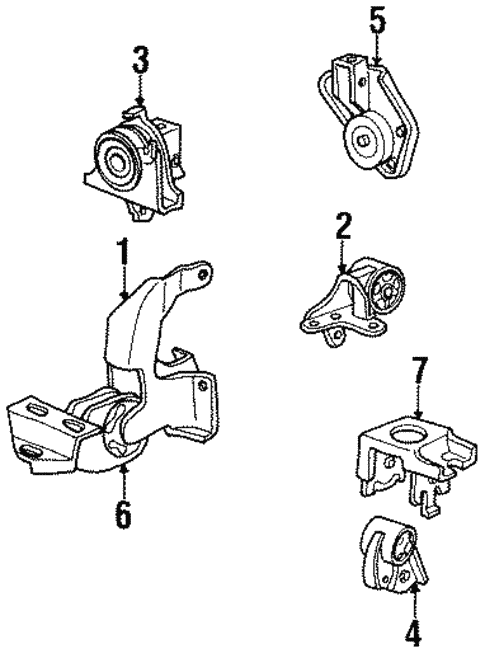 3
5
1
2
7
6
4