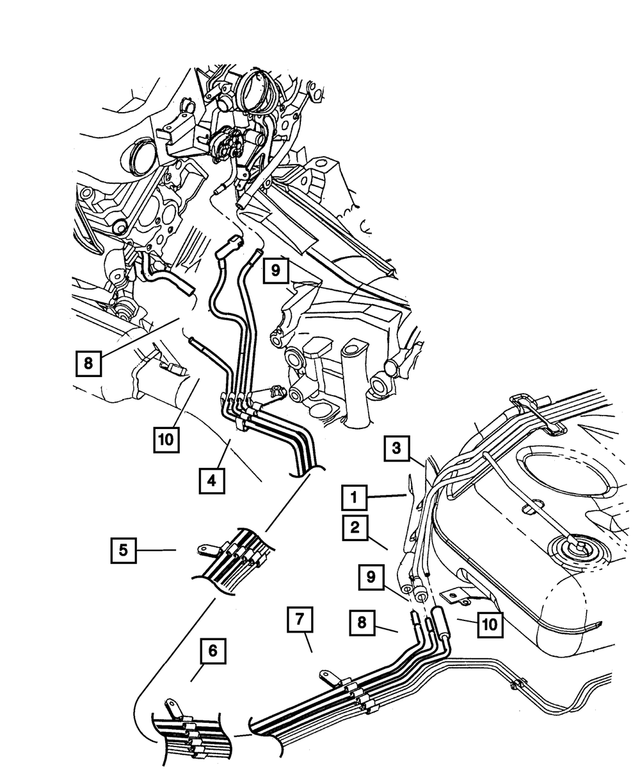 9
8
10
4
3
1
2
5
9
7
8
10
6