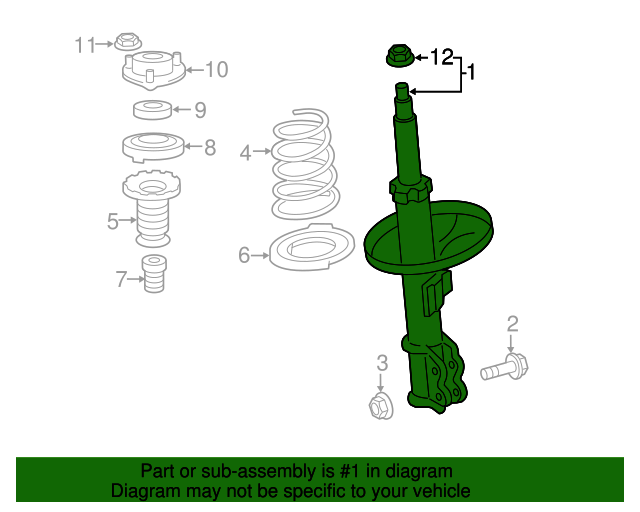 11
10
9
8
5
7
4
6
12
1
2
3

Part or sub-assembly is #1 in diagram
Diagram may not be specific to your vehicle