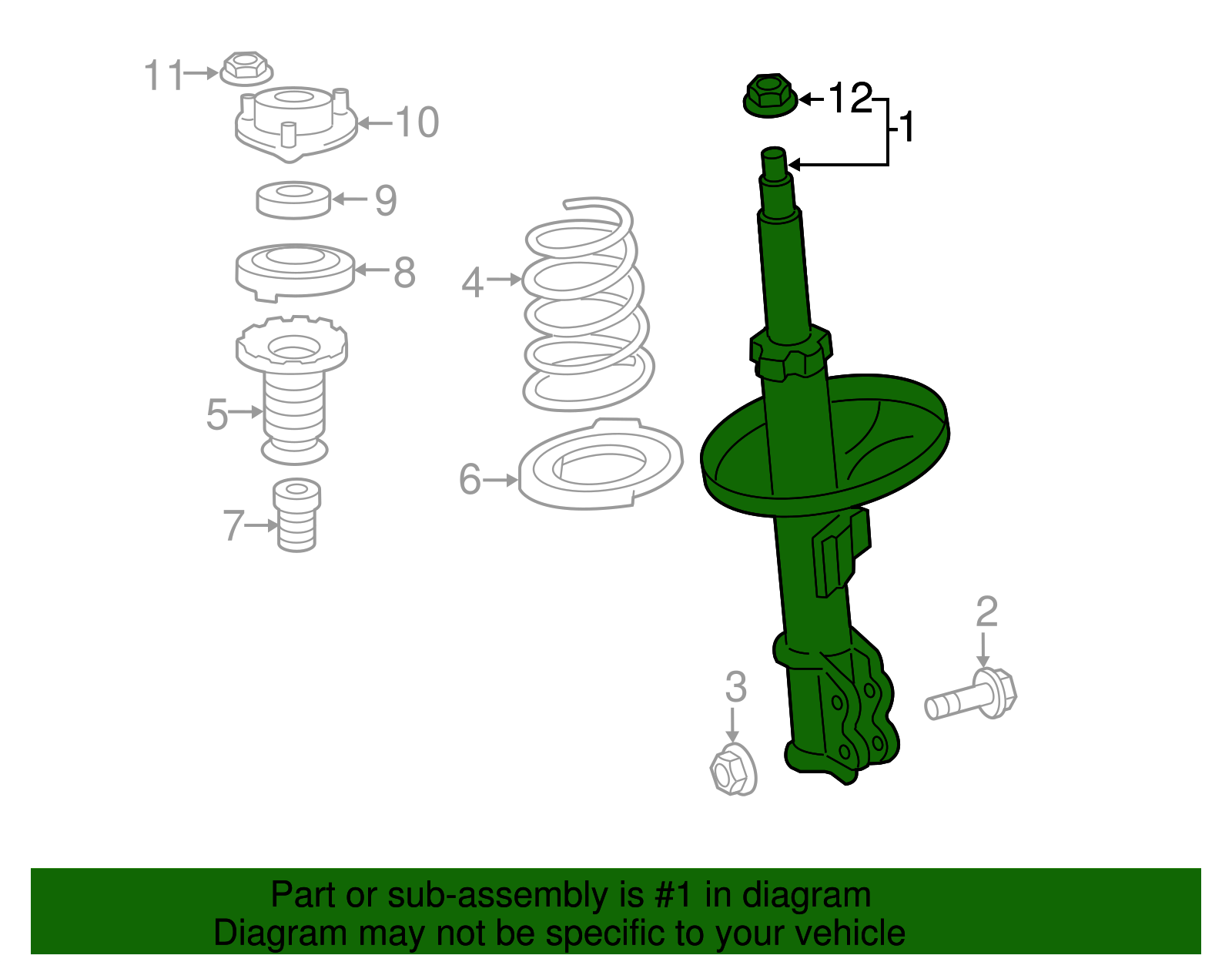 11
10
9
8
5
7
4
6
12
1
2
3

Part or sub-assembly is #1 in diagram
Diagram may not be specific to your vehicle