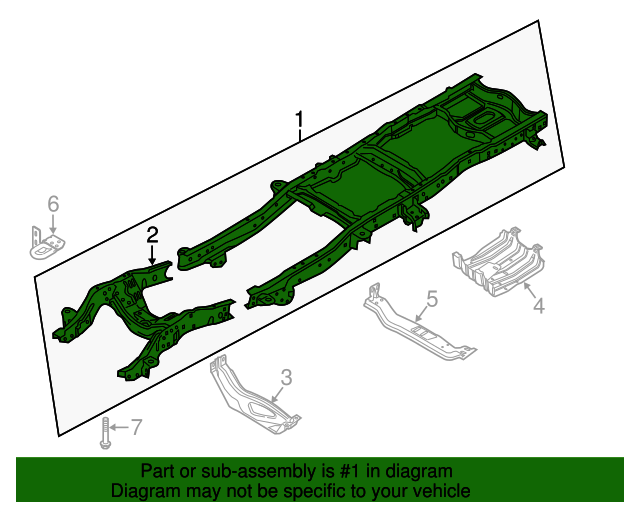 1
6
2
4
5
3
7

Part or sub-assembly is #1 in diagram
Diagram may not be specific to your vehicle