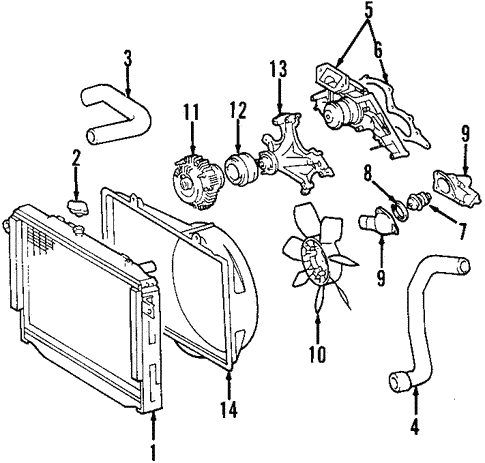 5
6
3
13
11
12
9
2
8
7
9
10
14
4
1