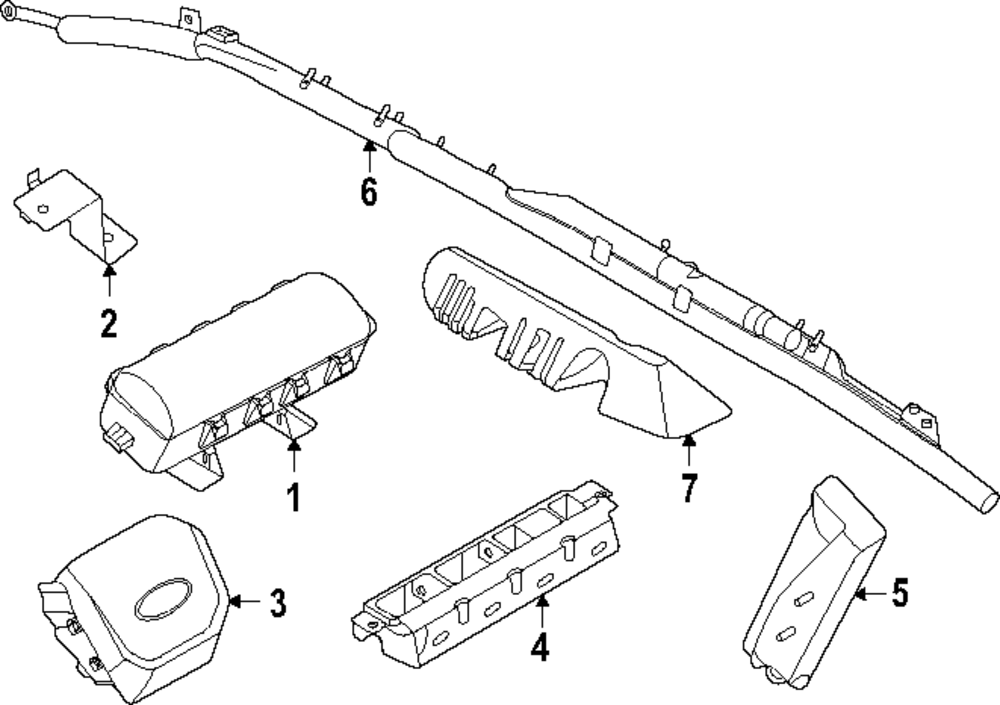 6
2
1
7
3
4
5