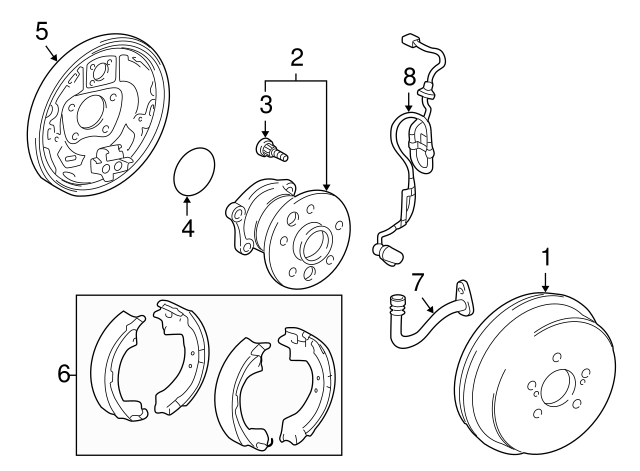 5
2
3
8
4
1
7
6