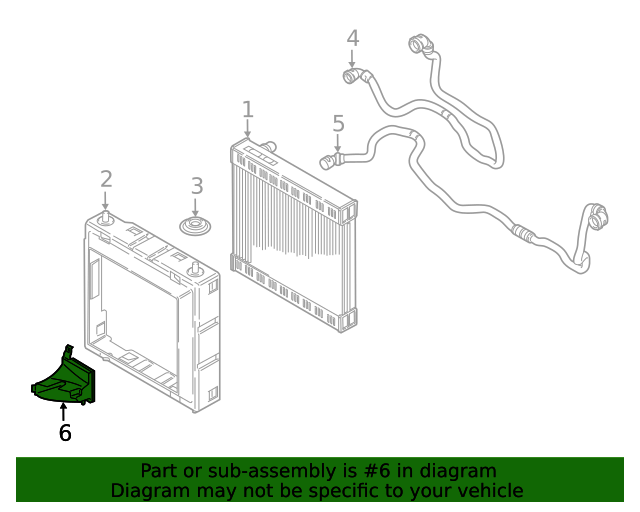 4
1
5
2
3
6
Part or sub-assembly is #6 in diagram
Diagram may not be specific to your vehicle