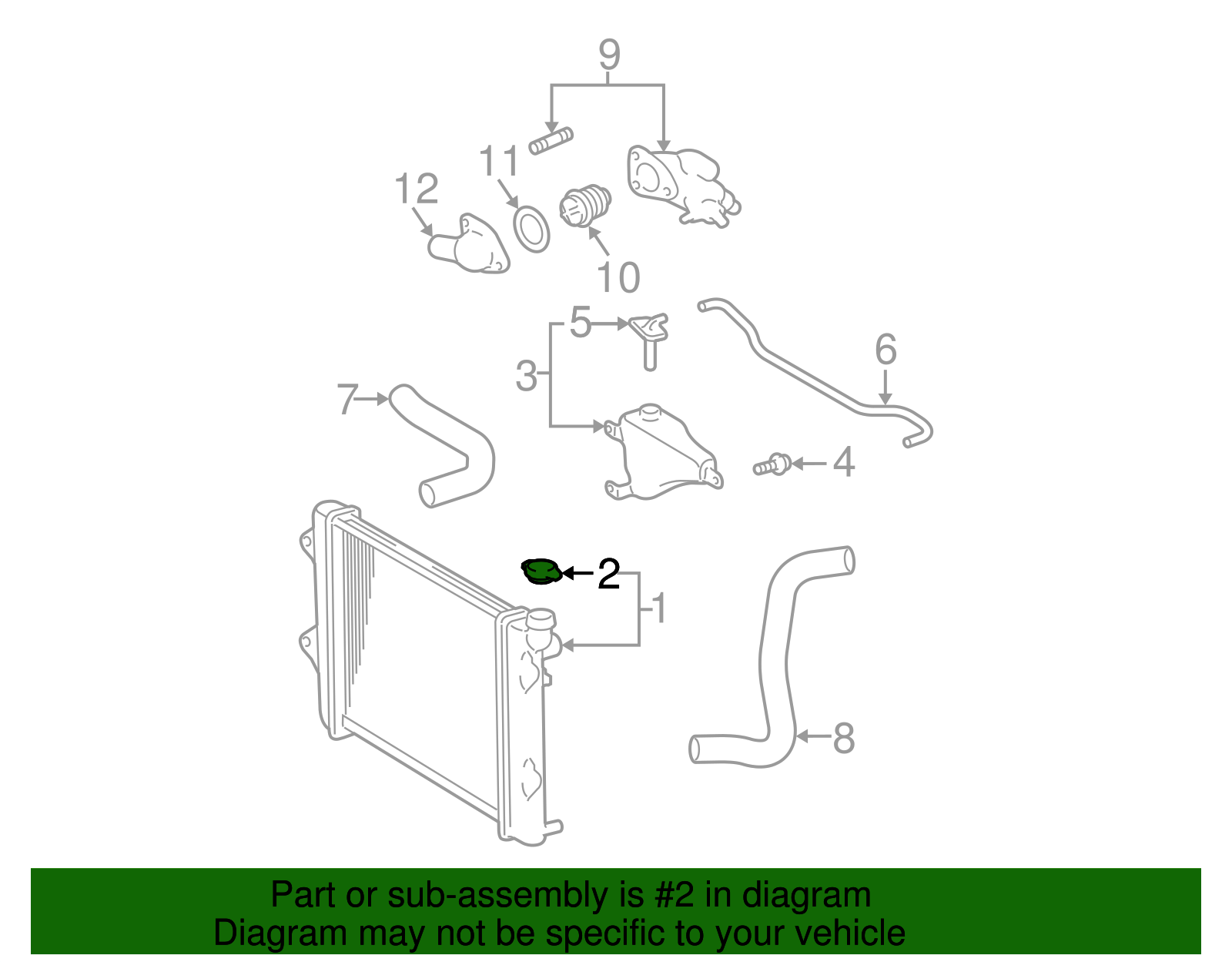 9
11
12
10
5
3
6
7
4
2
1
8

Part or sub-assembly is #2 in diagram
Diagram may not be specific to your vehicle