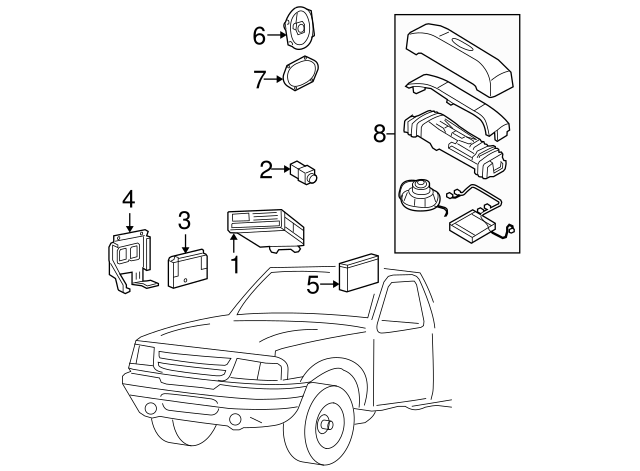 6
7
8
2
4
3
1
5