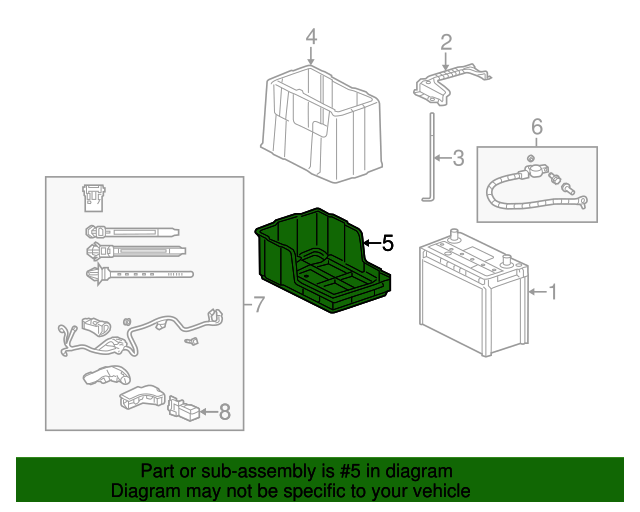 4

2

3

6

5

1

7

8

Part or sub-assembly is #5 in diagram
Diagram may not be specific to your vehicle