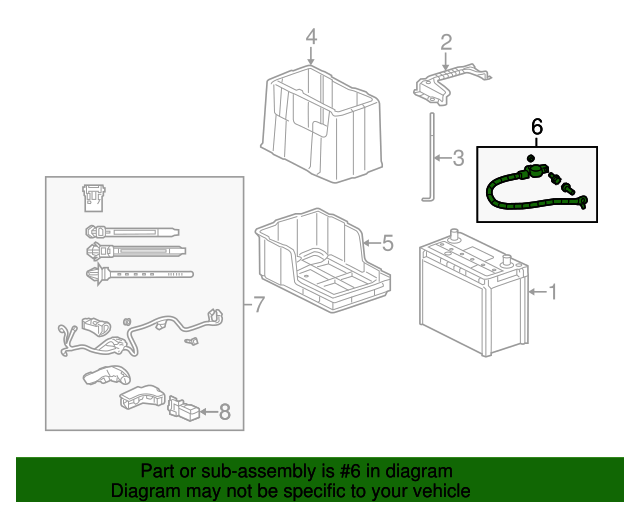 4
2
6
3
5
1
7
8

Part or sub-assembly is #6 in diagram
Diagram may not be specific to your vehicle