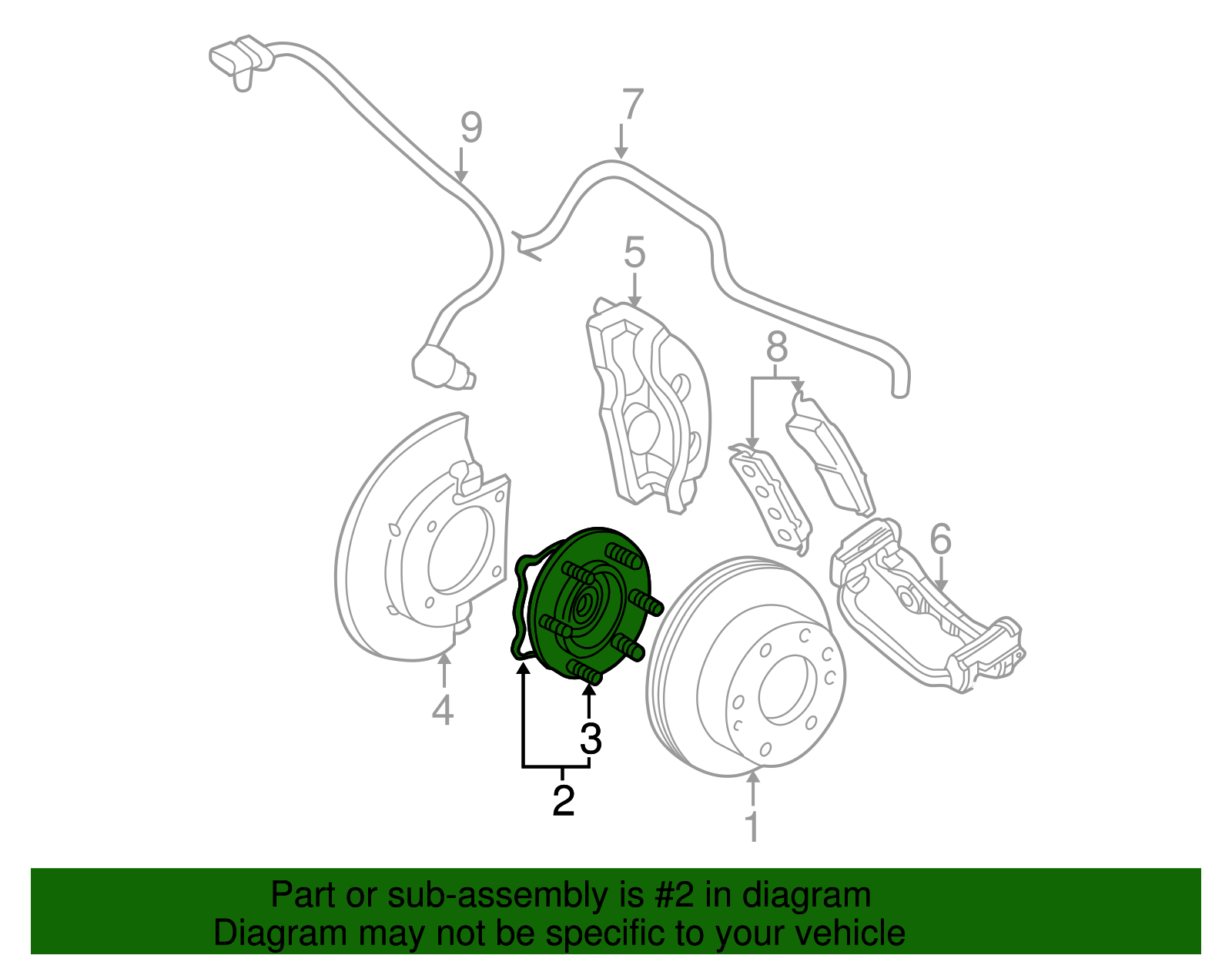 9
7
5
8
6
4
3
2
1

Part or sub-assembly is #2 in diagram
Diagram may not be specific to your vehicle