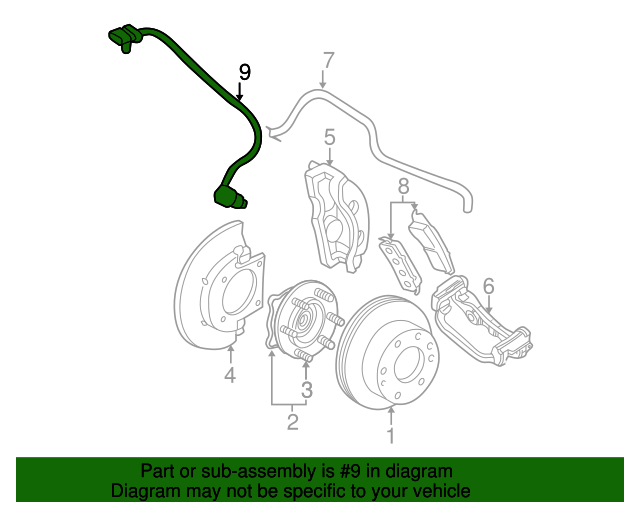 9
7
5
8
6
4
3
2
1

Part or sub-assembly is #9 in diagram
Diagram may not be specific to your vehicle